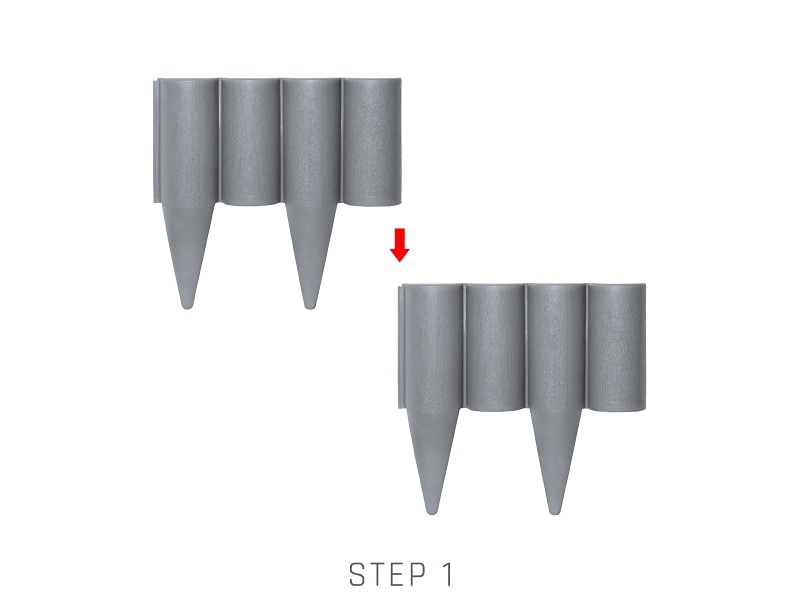 STEP 1